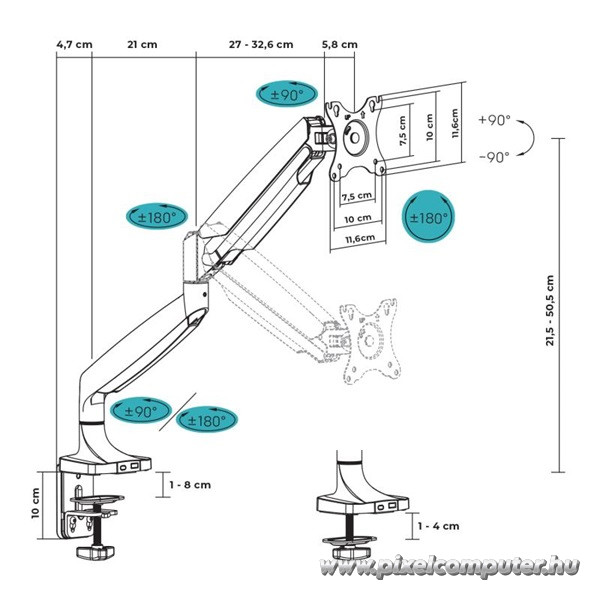 4,7 cm
21 cm
27 - 32,6 cm
5,8 cm
±90°
7,5 cm
10 cm
11,6cm
+90°
-90°
±180°
7,5 cm
10 cm
11,6cm
±180°
21,5 - 50,5 cm
±90°
±180°
10 cm
1 - 8 cm
1 - 4 cm
www.pixelcomputer.hu