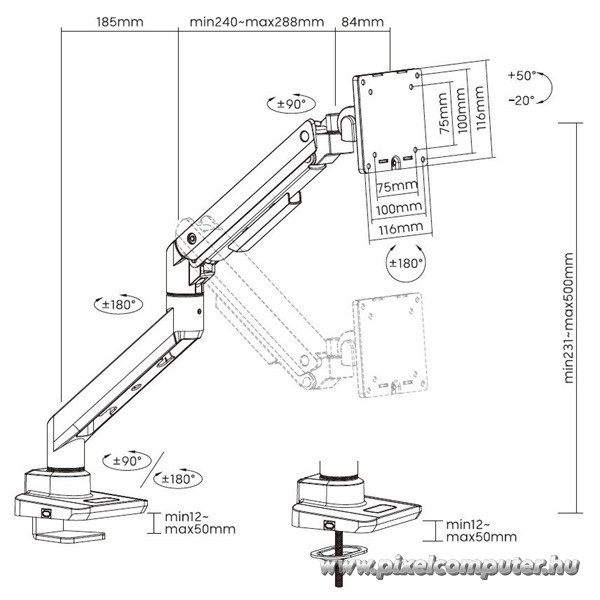 185mm

min240~max288mm

84mm

+50°

-20°

±90°

75mm

100mm

116mm

75mm

100mm

116mm

±180°

±180°

min231~max500mm

±90°

±180°

min12~ max50mm

min12~ max50mm

www.pixelcomputer.hu