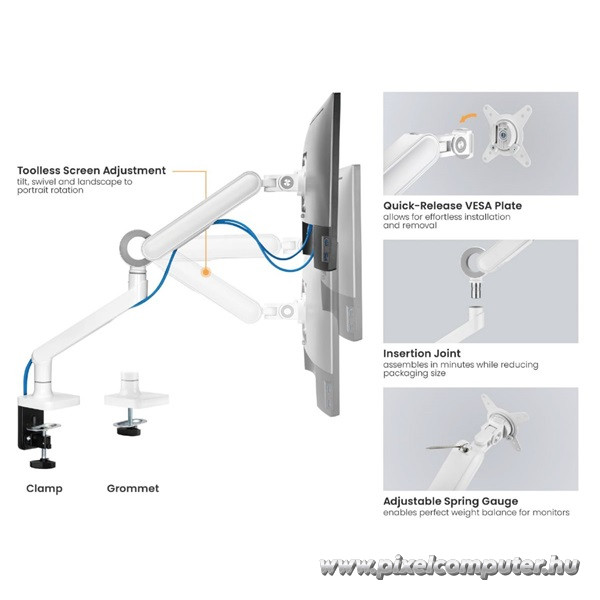 Toolless Screen Adjustment
tilt, swivel and landscape to portrait rotation

Clamp

Grommet

Quick-Release VESA Plate
allows for effortless installation and removal

Insertion Joint
assembles in minutes while reducing packaging size

Adjustable Spring Gauge
enables perfect weight balance for monitors

www.pixelcomputer.hu