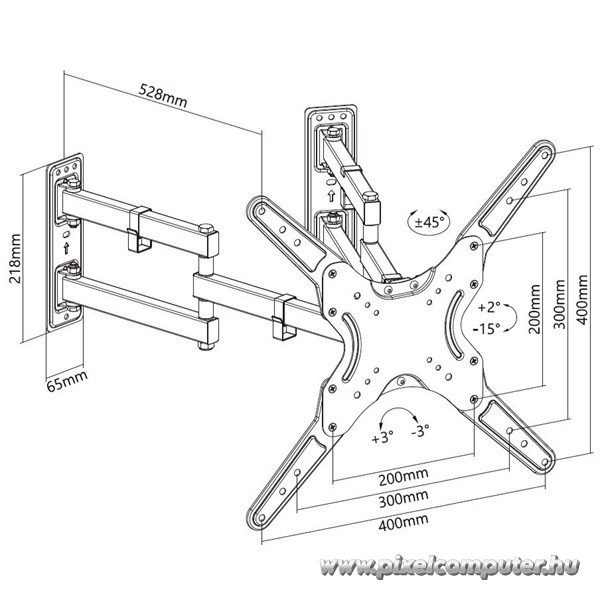 528mm

218mm

65mm

±45°

+2°
-15°

200mm

300mm

400mm

+3°
-3°

200mm

300mm

400mm

www.pixelcomputer.hu